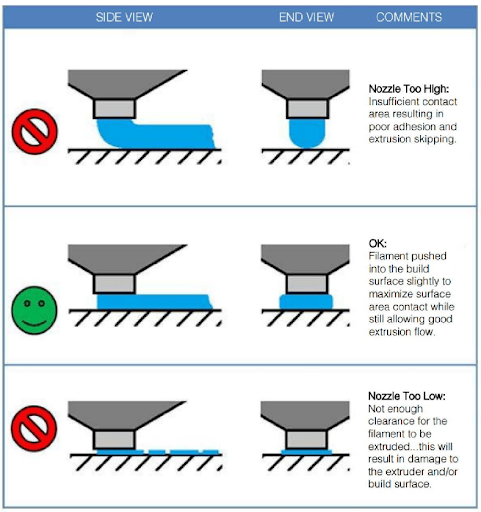 | SIDE VIEW | END VIEW | COMMENTS |
|---|---|---|
| | | **Nozzle Too High:** Insufficient contact area resulting in poor adhesion and extrusion skipping. |
| | | **OK:** Filament pushed into the build surface slightly to maximize surface area contact while still allowing good extrusion flow. |
| | | **Nozzle Too Low:** Not enough clearance for the filament to be extruded...this will result in damage to the extruder and/or build surface. |